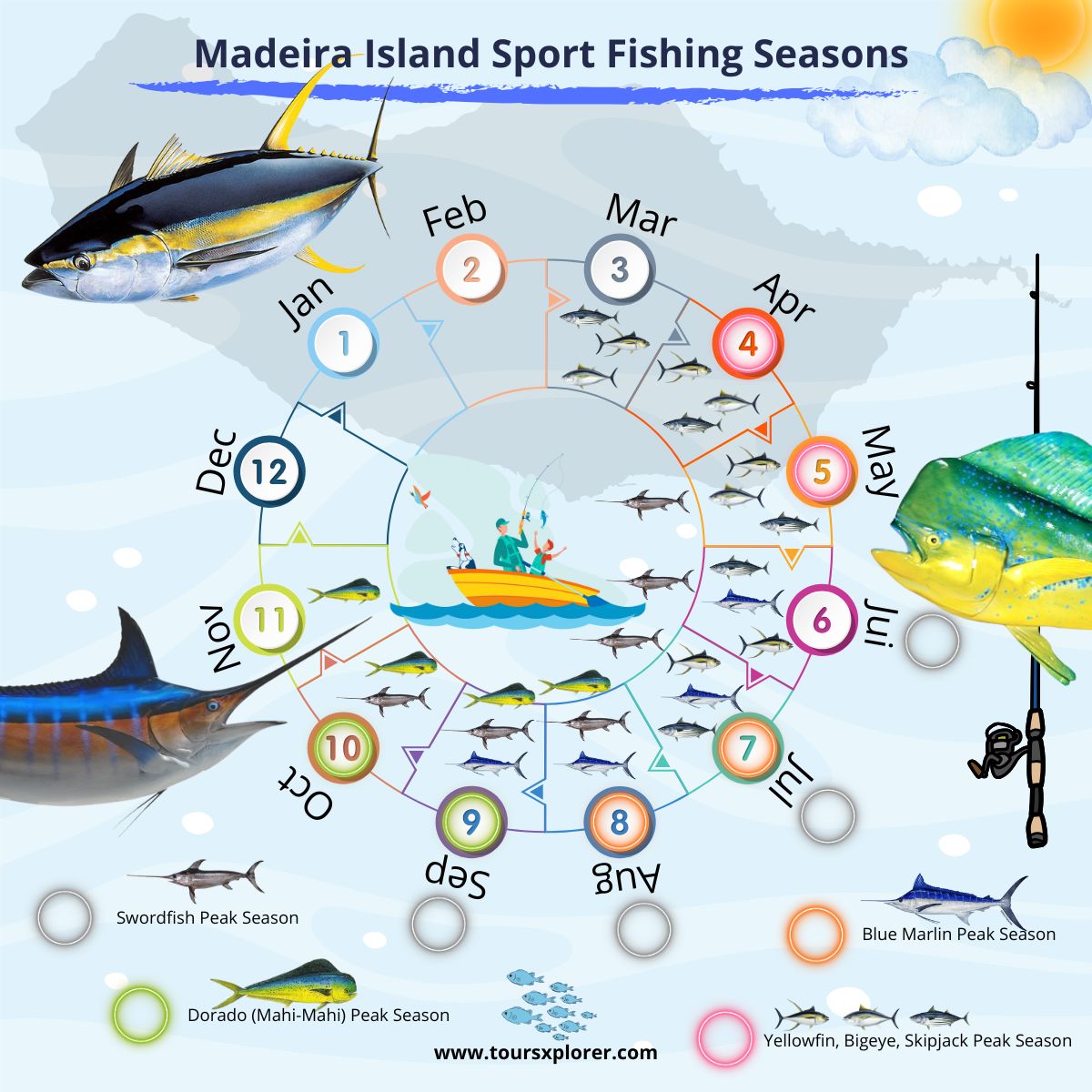 Madeira Island Sport Fishing Seasons

Jan 1
Feb 2
Mar 3
Apr 4
May 5
Jui 6
Jul 7
Aug 8
Sep 9
Oct 10
Nov 11
Dec 12

Swordfish Peak Season

Blue Marlin Peak Season

Dorado (Mahi-Mahi) Peak Season

Yellowfin, Bigeye, Skipjack Peak Season

www.toursxplorer.com