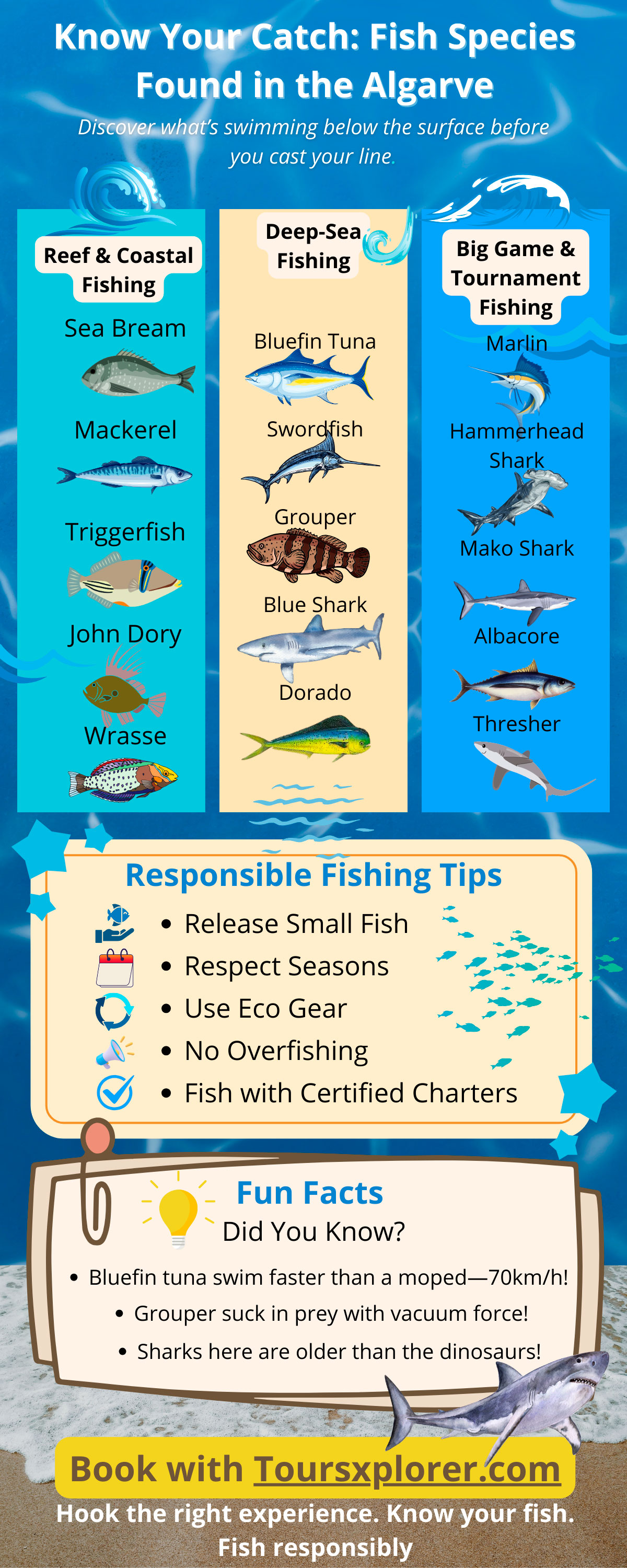 Know Your Catch: Fish Species Found in the Algarve

Discover what's swimming below the surface before you cast your line.

Reef & Coastal Fishing

Sea Bream

Mackerel

Triggerfish

John Dory

Wrasse

Deep-Sea Fishing

Bluefin Tuna

Swordfish

Grouper

Blue Shark

Dorado

Big Game & Tournament Fishing

Marlin

Hammerhead Shark

Mako Shark

Albacore

Thresher

Responsible Fishing Tips

• Release Small Fish
• Respect Seasons
• Use Eco Gear
• No Overfishing
• Fish with Certified Charters

Fun Facts
Did You Know?

• Bluefin tuna swim faster than a moped—70km/h!
• Grouper suck in prey with vacuum force!
• Sharks here are older than the dinosaurs!

Book with Toursxplorer.com

Hook the right experience. Know your fish. Fish responsibly